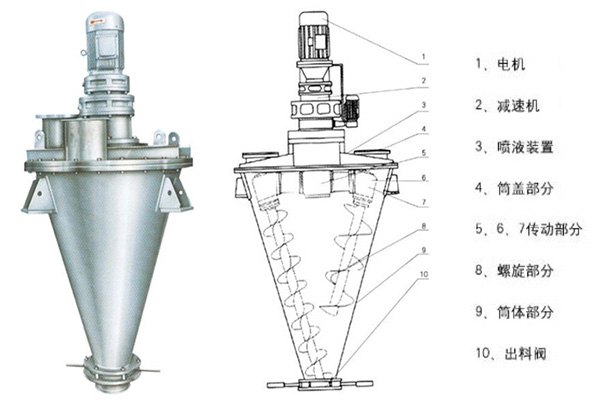 1
2
3
4
5
6
7
8
9
10

1、电机

2、减速机

3、喷液装置

4、筒盖部分

5、6、7传动部分

8、螺旋部分

9、筒体部分

10、出料阀